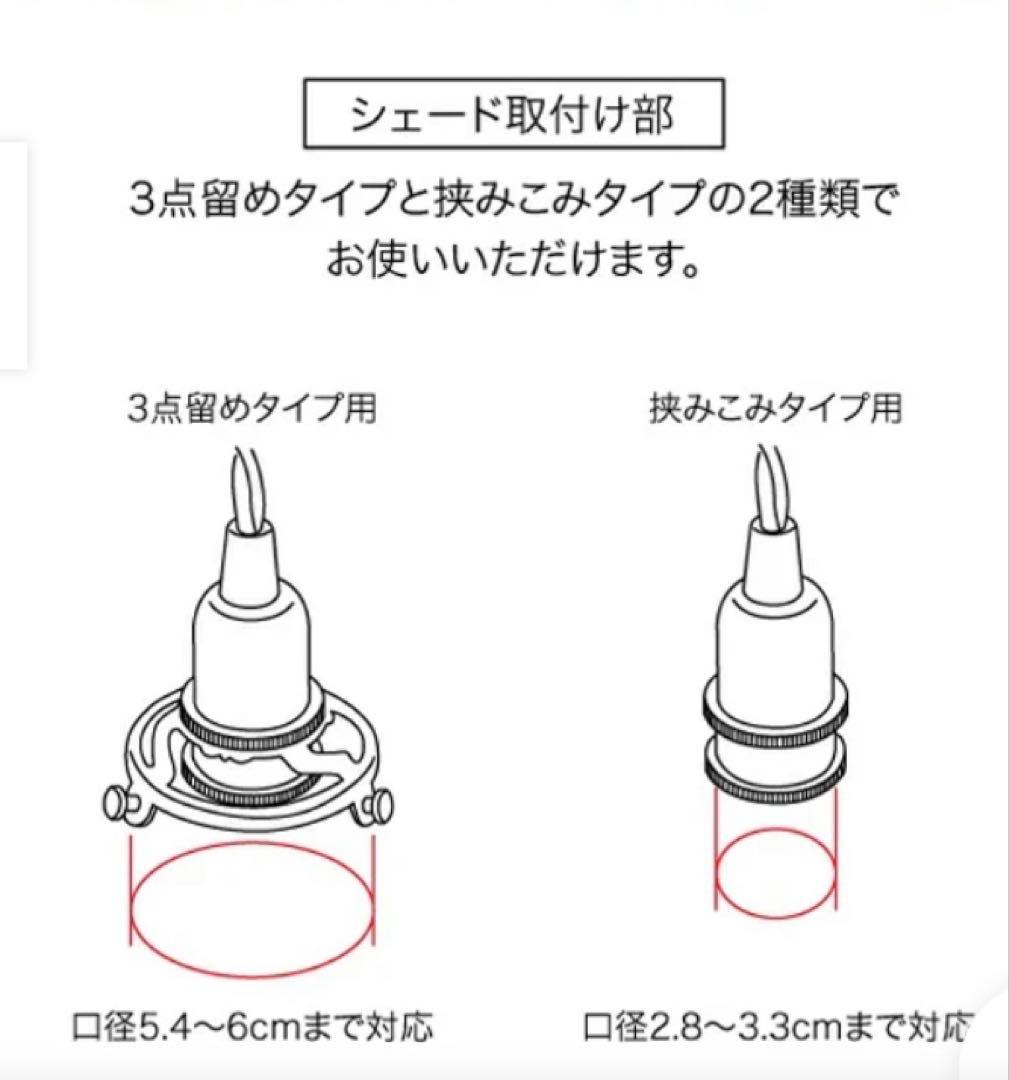 シェード取付け部

3点留めタイプと挟みこみタイプの2種類でお使いいただけます。

3点留めタイプ用

挟みこみタイプ用

口径5.4〜6cmまで対応

口径2.8〜3.3cmまで対応