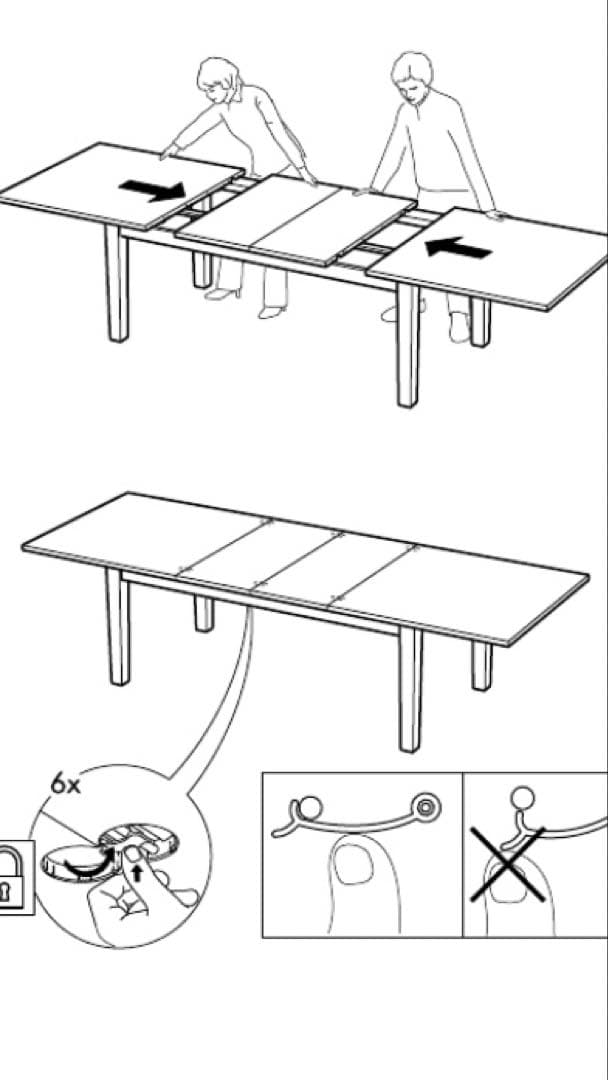 6x