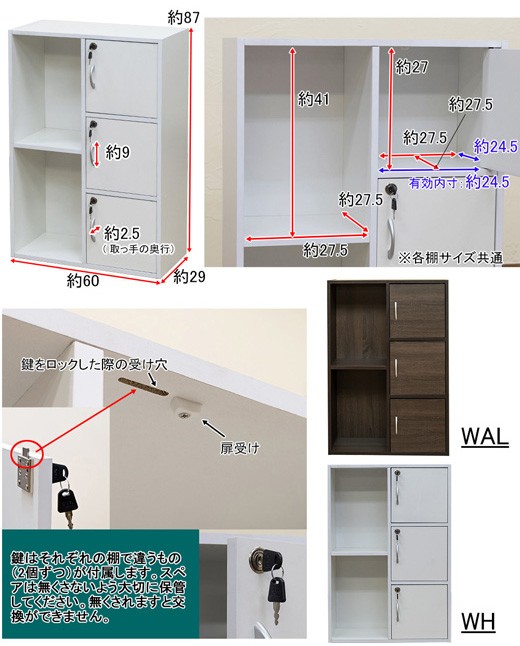 約87

約9

約2.5
（取っ手の奥行）

約60

約29

約41

約27

約27.5

約27.5

約24.5

有効内寸：約24.5

約27.5

約27.5

※各棚サイズ共通

鍵をロックした際の受け穴

扉受け

WAL

鍵はそれぞれの棚で違うもの（2個ずつ）が付属します。スペアは無くさないよう大切に保管してください。無くされますと交換ができません。

WH