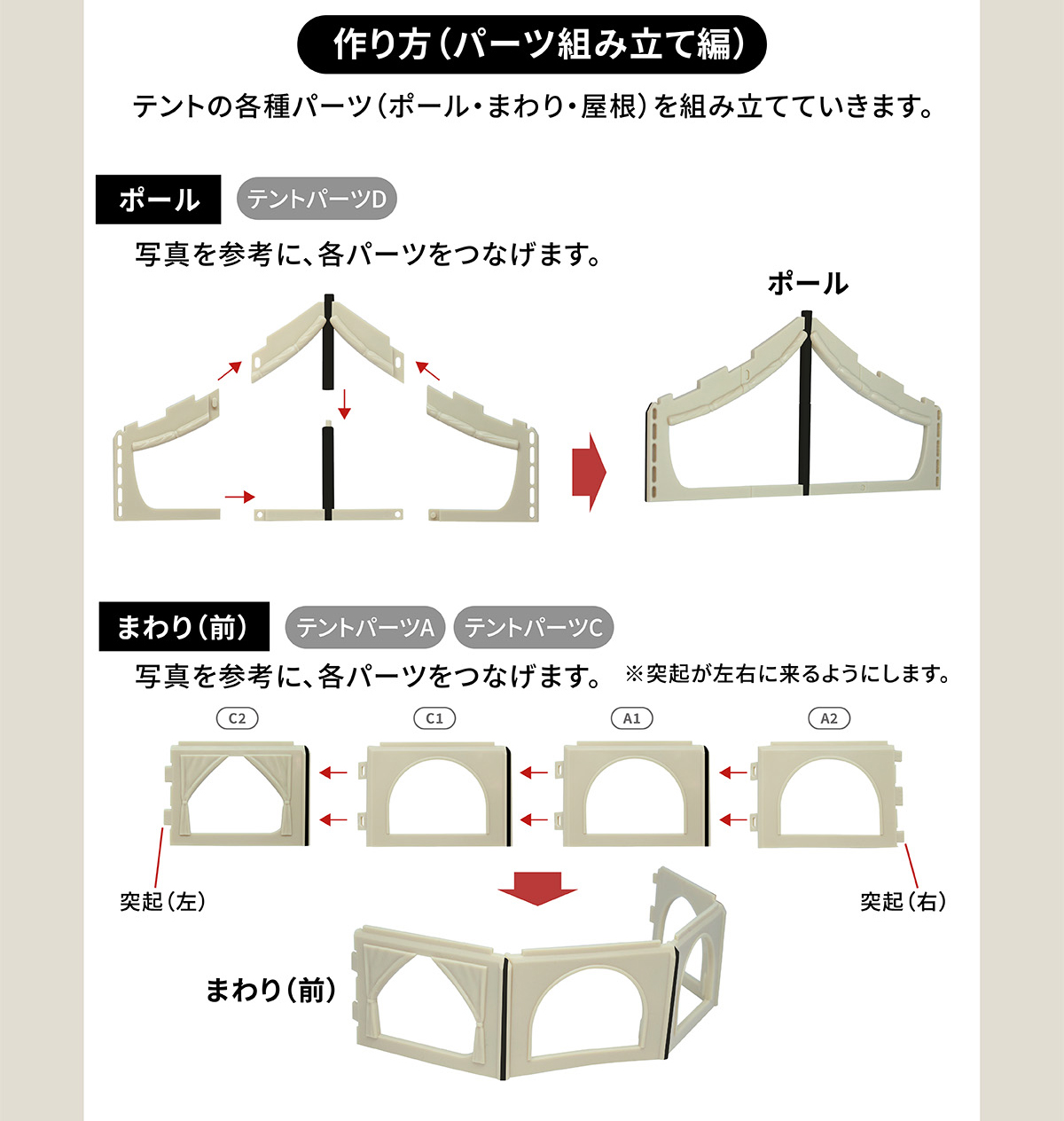 作り方（パーツ組み立て編）

テントの各種パーツ（ポール・まわり・屋根）を組み立てていきます。

ポール

テントパーツD

写真を参考に、各パーツをつなげます。

ポール

まわり（前）

テントパーツA

テントパーツC

写真を参考に、各パーツをつなげます。

※突起が左右に来るようにします。

C2

C1

A1

A2

突起（左）

突起（右）

まわり（前）