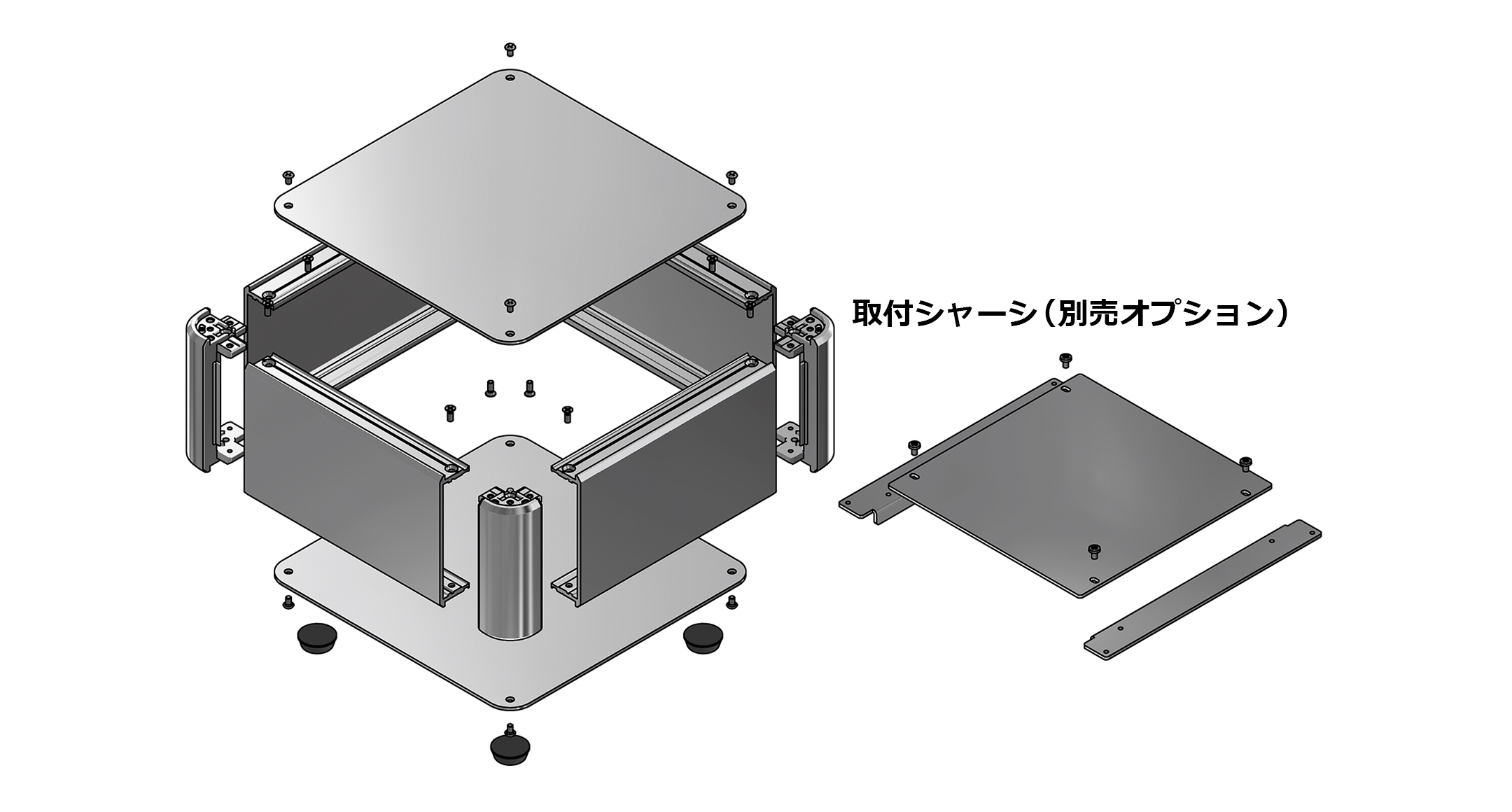 取付シャーシ（別売オプション）