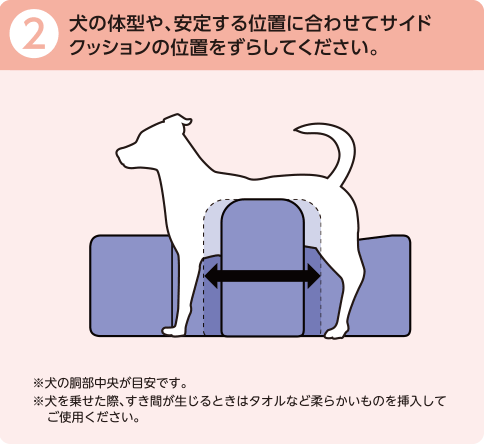 2 犬の体型や、安定する位置に合わせてサイドクッションの位置をずらしてください。

※犬の胴部中央が目安です。
※犬を乗せた際、すき間が生じるときはタオルなど柔らかいものを挿入してご使用ください。