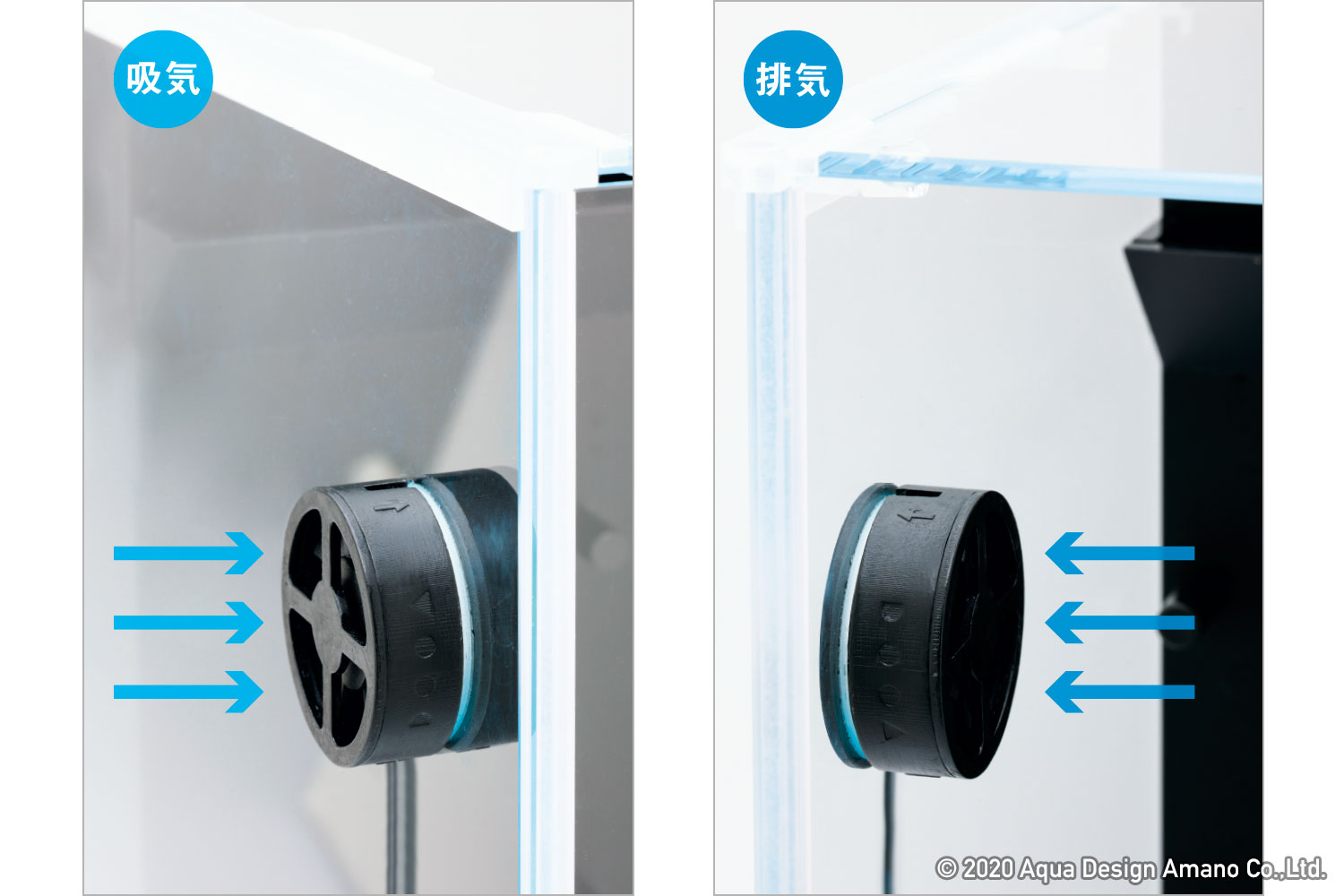 吸気

排気

© 2020 Aqua Design Amano Co.,Ltd.